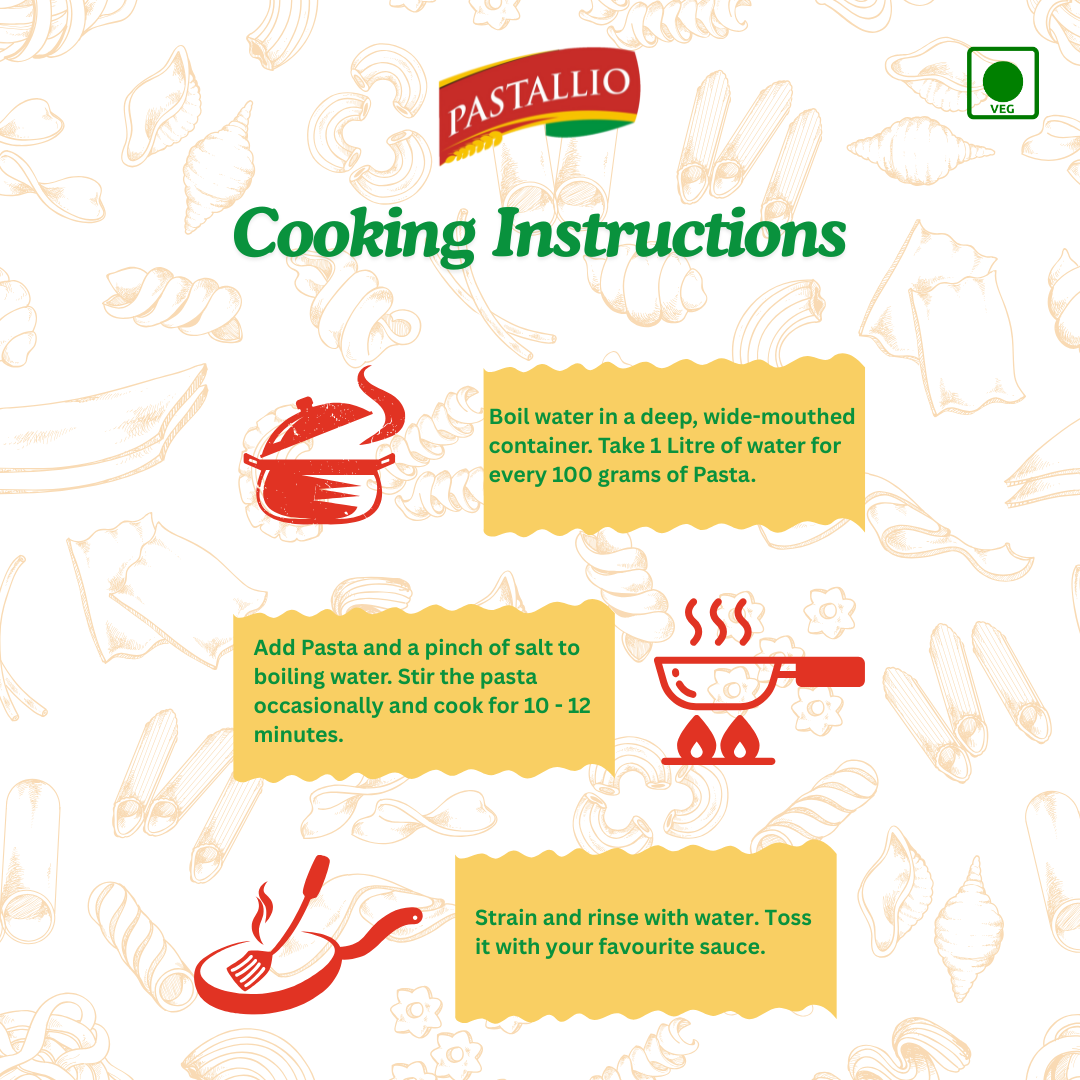 PASTALLIO

VEG

Cooking Instructions

Boil water in a deep, wide-mouthed container. Take 1 Litre of water for every 100 grams of Pasta.

Add Pasta and a pinch of salt to boiling water. Stir the pasta occasionally and cook for 10 - 12 minutes.

Strain and rinse with water. Toss it with your favourite sauce.