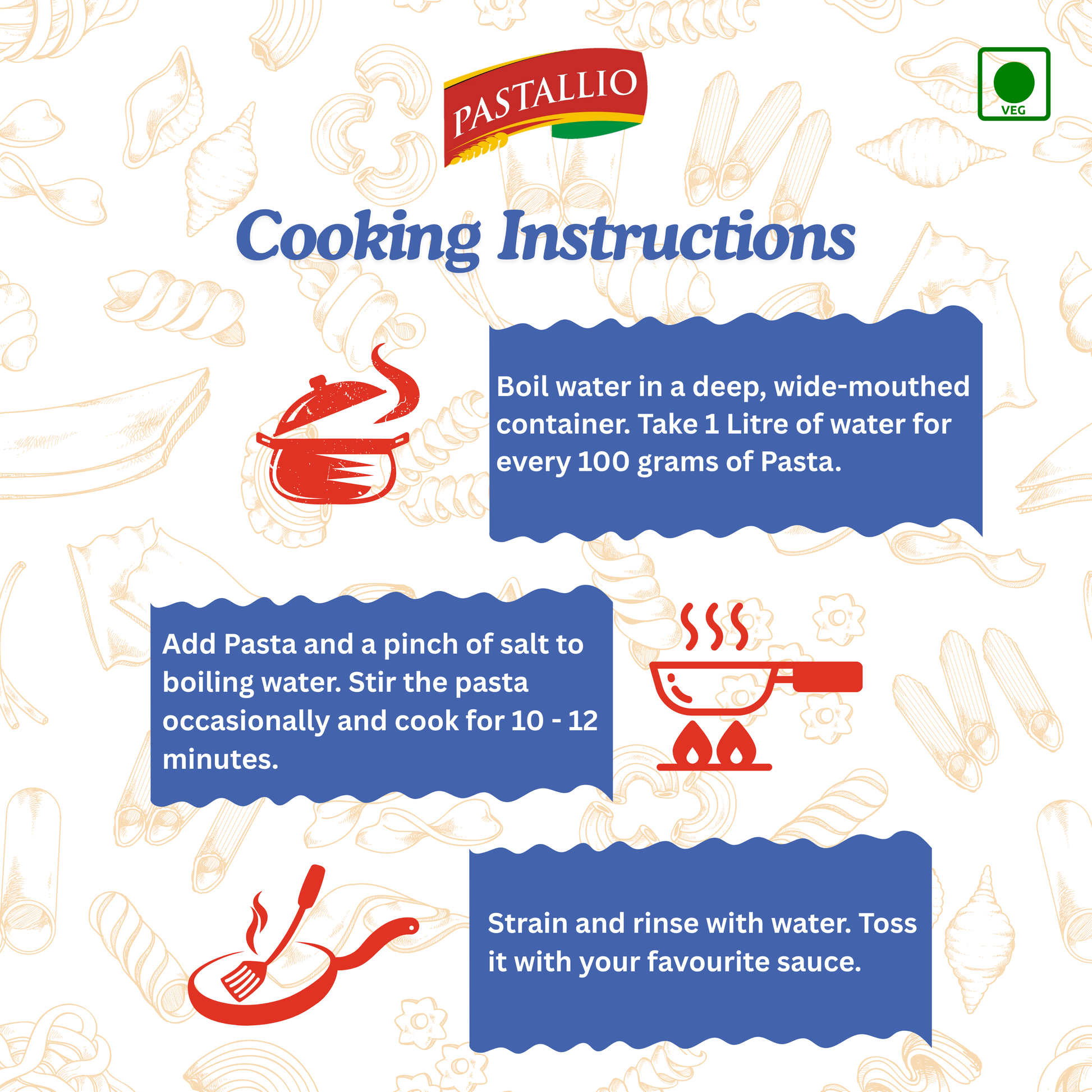 PASTALLIO

VEG

Cooking Instructions

Boil water in a deep, wide-mouthed container. Take 1 Litre of water for every 100 grams of Pasta.

Add Pasta and a pinch of salt to boiling water. Stir the pasta occasionally and cook for 10 - 12 minutes.

Strain and rinse with water. Toss it with your favourite sauce.