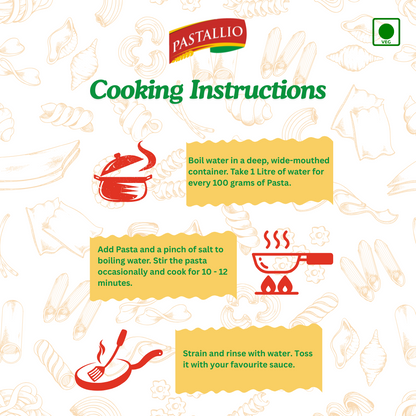 PASTALLIO

VEG

Cooking Instructions

Boil water in a deep, wide-mouthed container. Take 1 Litre of water for every 100 grams of Pasta.

Add Pasta and a pinch of salt to boiling water. Stir the pasta occasionally and cook for 10 - 12 minutes.

Strain and rinse with water. Toss it with your favourite sauce.