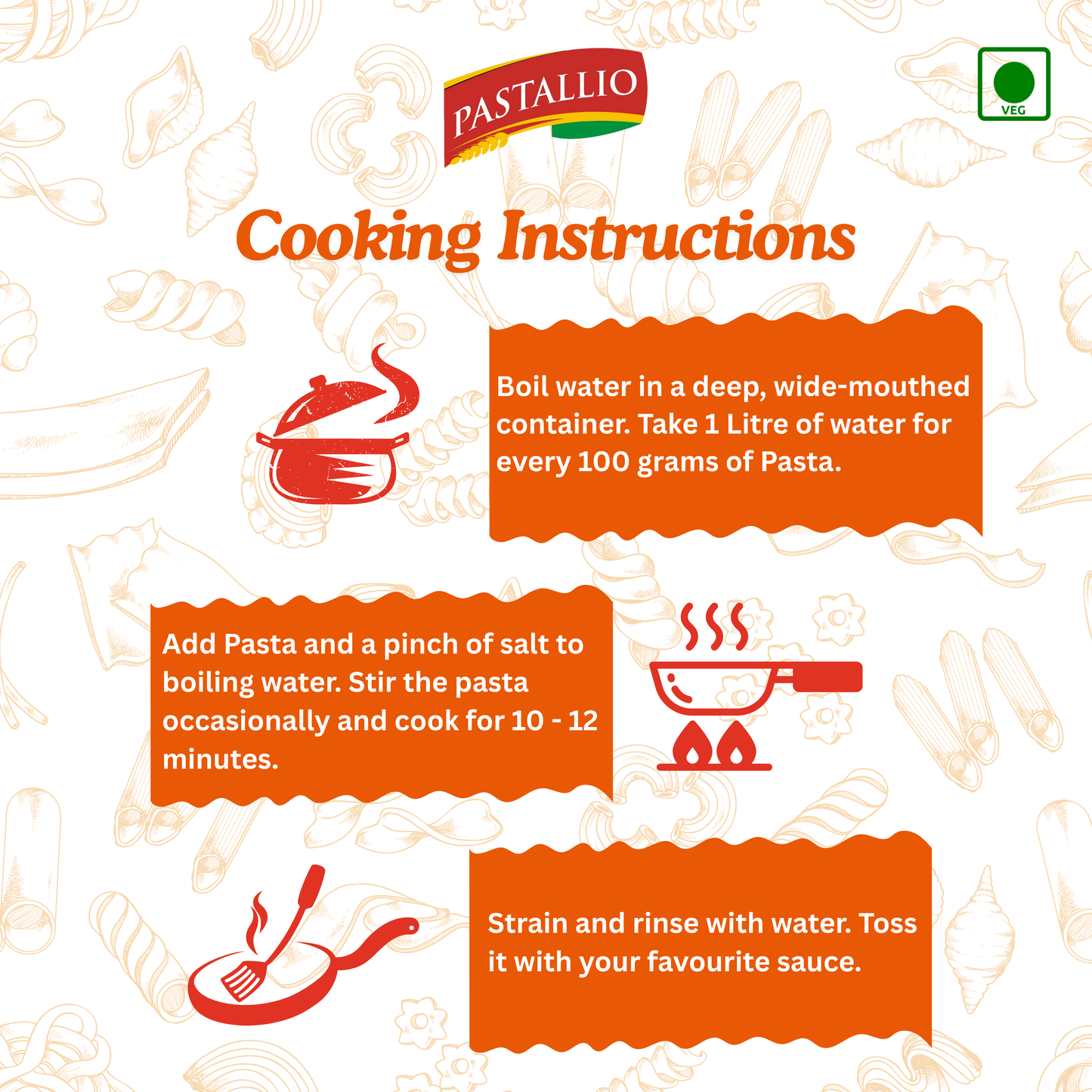 PASTALLIO

VEG

Cooking Instructions

Boil water in a deep, wide-mouthed container. Take 1 Litre of water for every 100 grams of Pasta.

Add Pasta and a pinch of salt to boiling water. Stir the pasta occasionally and cook for 10 - 12 minutes.

Strain and rinse with water. Toss it with your favourite sauce.