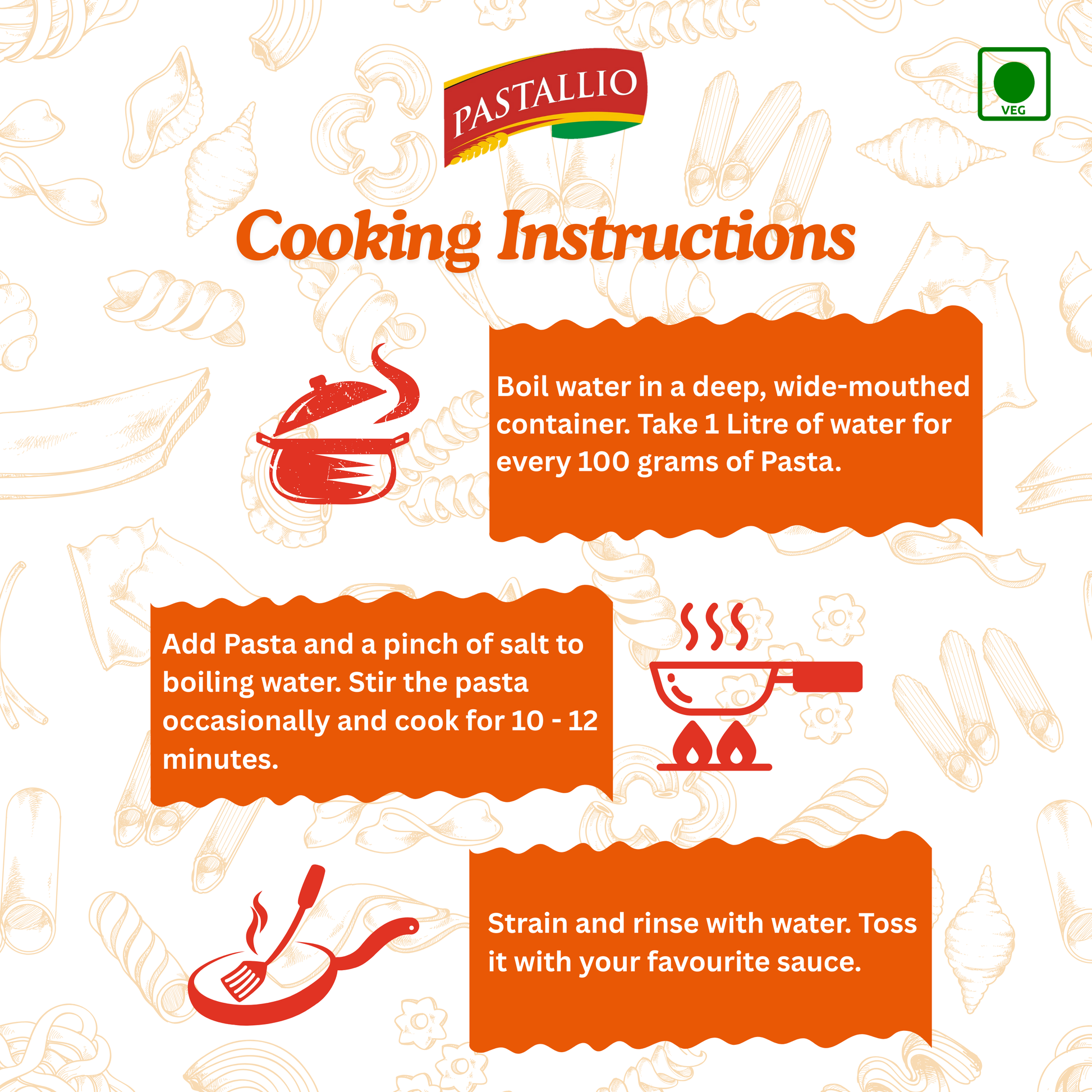 PASTALLIO

VEG

Cooking Instructions

Boil water in a deep, wide-mouthed container. Take 1 Litre of water for every 100 grams of Pasta.

Add Pasta and a pinch of salt to boiling water. Stir the pasta occasionally and cook for 10 - 12 minutes.

Strain and rinse with water. Toss it with your favourite sauce.